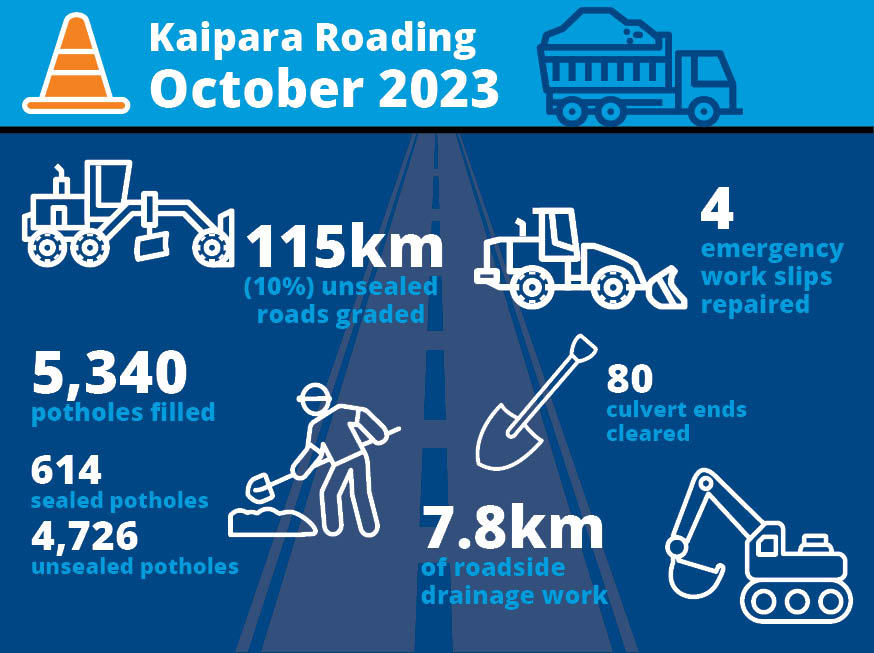 Kaipara Roading
October 2023

115km
(10%) unsealed roads graded

4
emergency work slips repaired

5,340
potholes filled

614
sealed potholes

4,726
unsealed potholes

80
culvert ends cleared

7.8km
of roadside drainage work